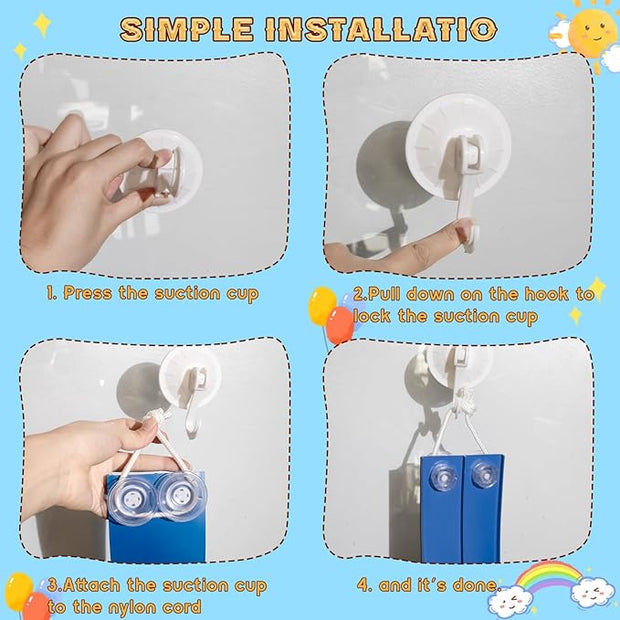 SIMPLE INSTALLATIO

1. Press the suction cup

2.Pull down on the hook to lock the suction cup

3.Attach the suction cup to the nylon cord

4. and it's done.