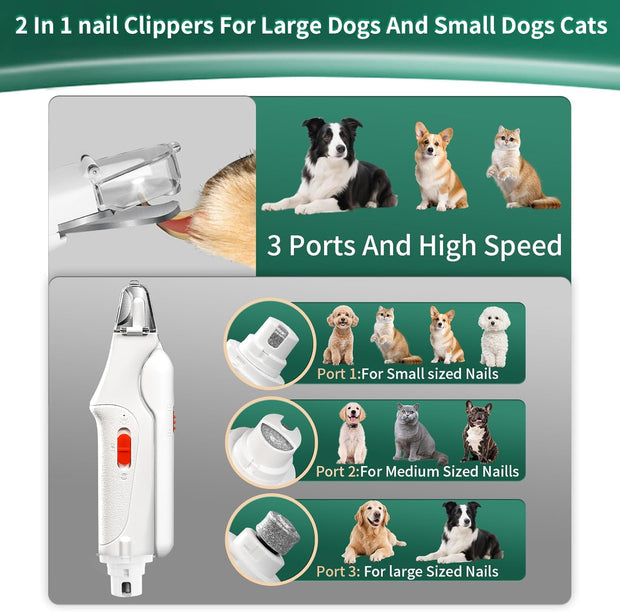 2 In 1 nail Clippers For Large Dogs And Small Dogs Cats

3 Ports And High Speed

Port 1:For Small sized Nails

Port 2:For Medium Sized Naills

Port 3: For large Sized Nails